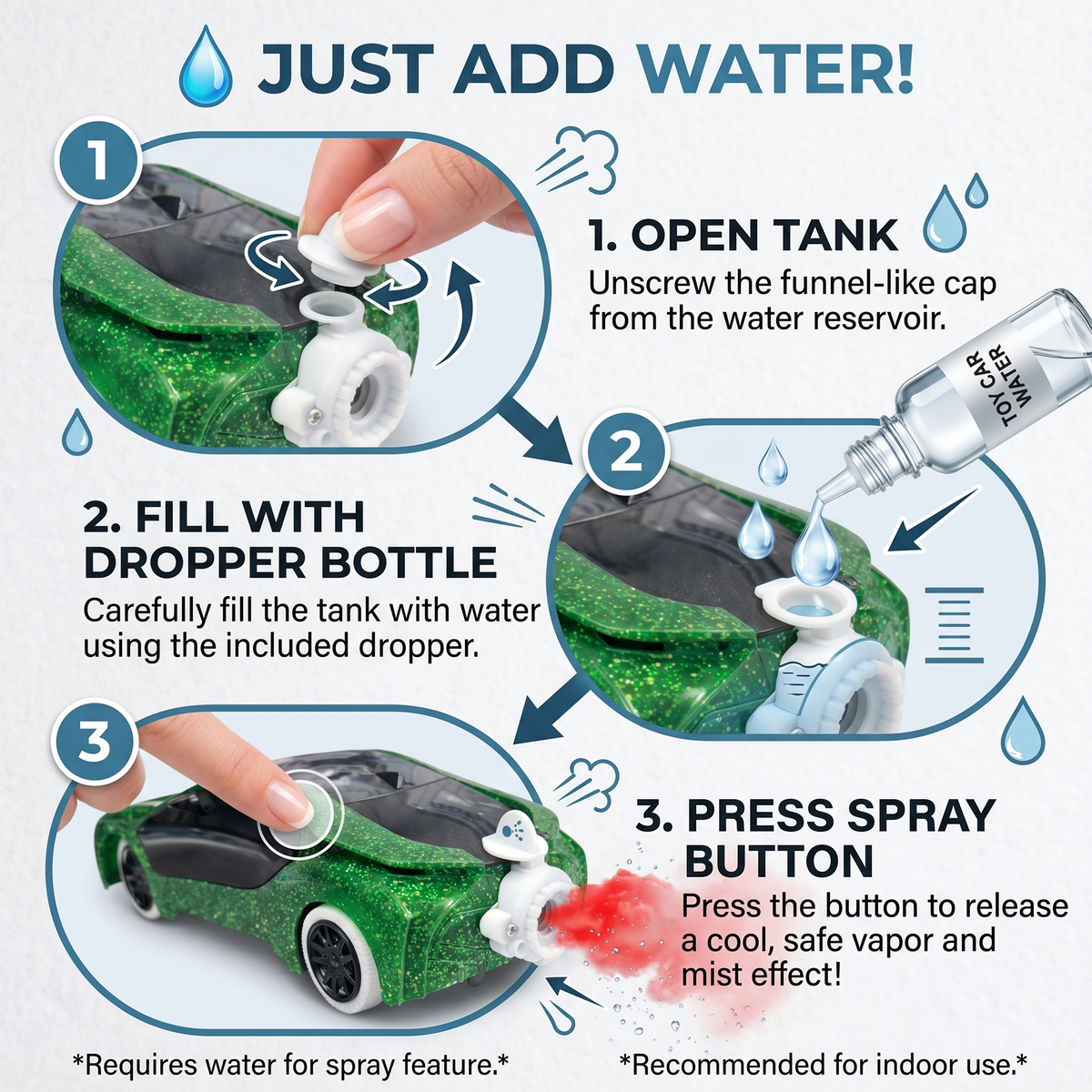 JUST ADD WATER!

1

1. OPEN TANK
Unscrew the funnel-like cap from the water reservoir.

TOY CAR WATER

2

2. FILL WITH DROPPER BOTTLE
Carefully fill the tank with water using the included dropper.

3

3. PRESS SPRAY BUTTON
Press the button to release a cool, safe vapor and mist effect!

*Requires water for spray feature.*

*Recommended for indoor use.*