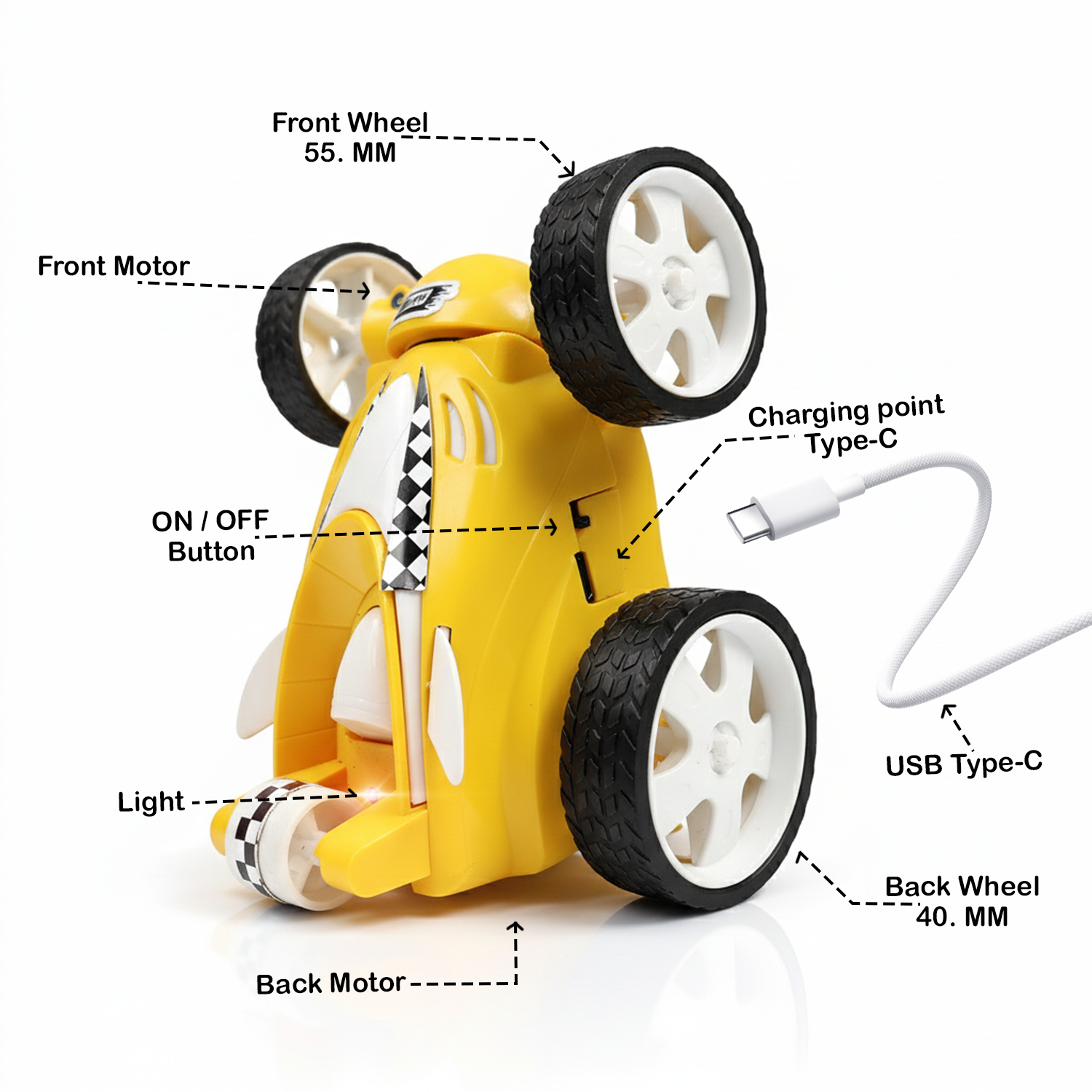 Front Wheel
55. MM

Front Motor

Charging point
Type-C

ON / OFF
Button

USB Type-C

Light

Back Wheel
40. MM

Back Motor